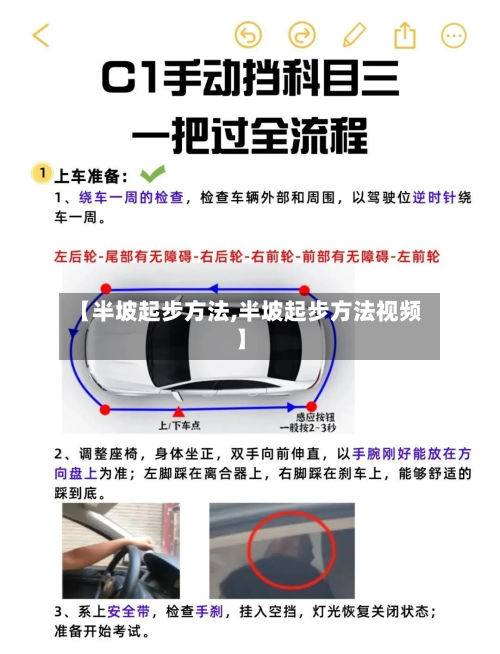 C1手动挡科目三
一把过全流程

1 上车准备：

1、绕车一周的检查，检查车辆外部和周围，以驾驶位逆时针绕车一周。

左后轮-尾部有无障碍-右后轮-右前轮-前部有无障碍-左前轮

【半坡起步方法,半坡起步方法视频】

上/下车点

感应按钮
一般按2~3秒

2、调整座椅，身体坐正，双手向前伸直，以手腕刚好能放在方向盘上为准；左脚踩在离合器上，右脚踩在刹车上，能够舒适的踩到底。

3、系上安全带，检查手刹，挂入空挡，灯光恢复关闭状态；准备开始考试。